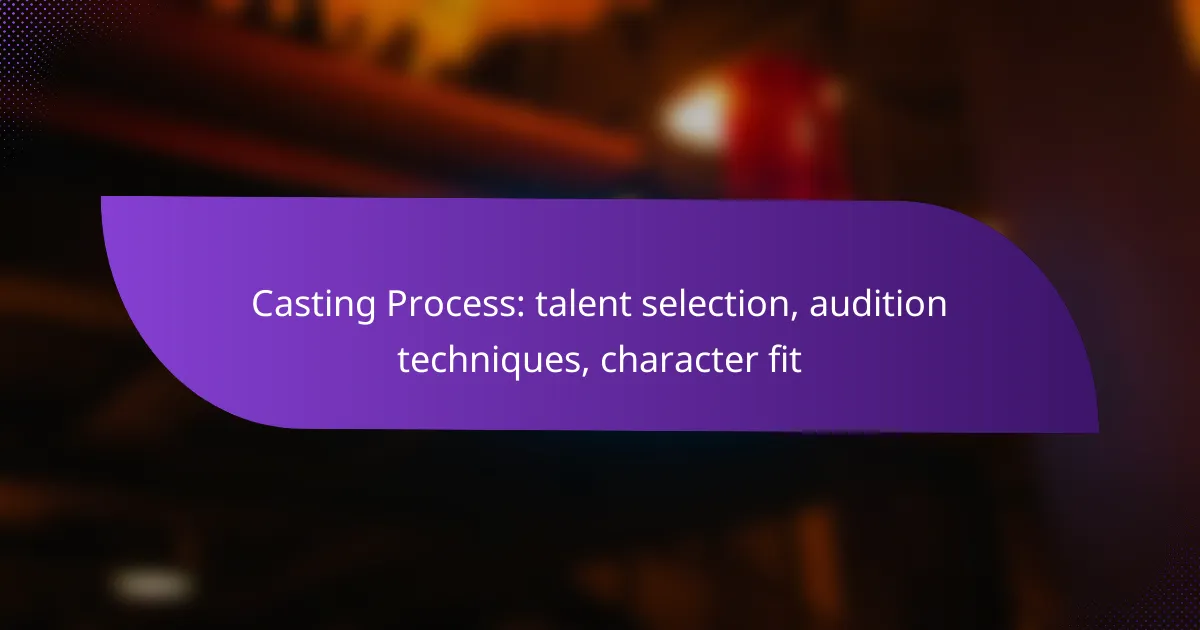 Casting Process: talent selection, audition techniques, character fit